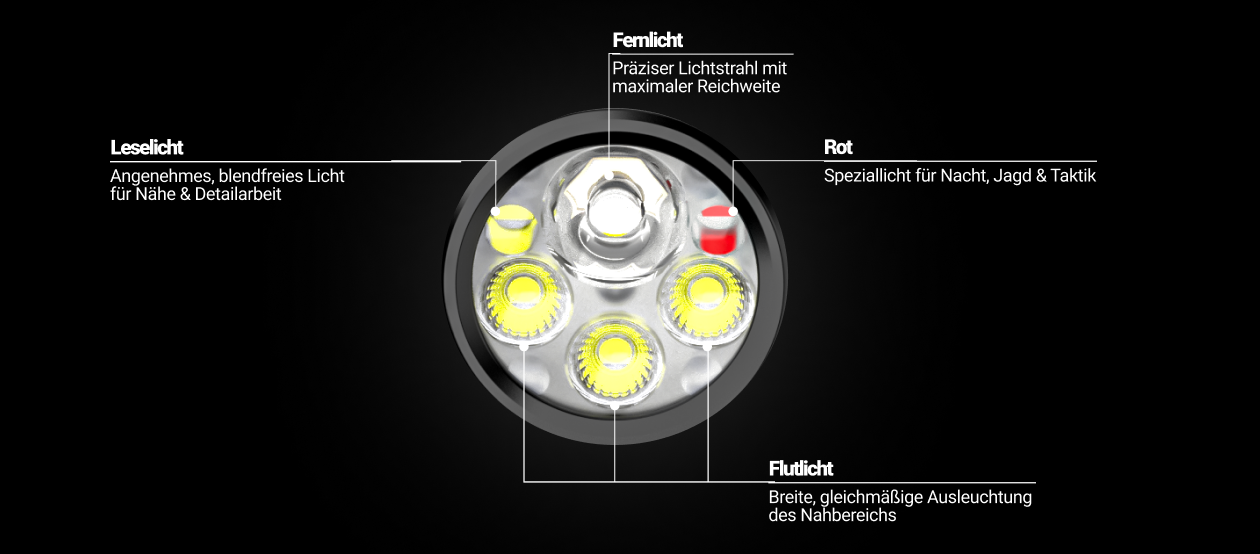 Fernlicht
Präziser Lichtstrahl mit maximaler Reichweite

Leselicht
Angenehmes, blendfreies Licht für Nähe & Detailarbeit

Rot
Speziallicht für Nacht, Jagd & Taktik

Flutlicht
Breite, gleichmäßige Ausleuchtung des Nahbereichs