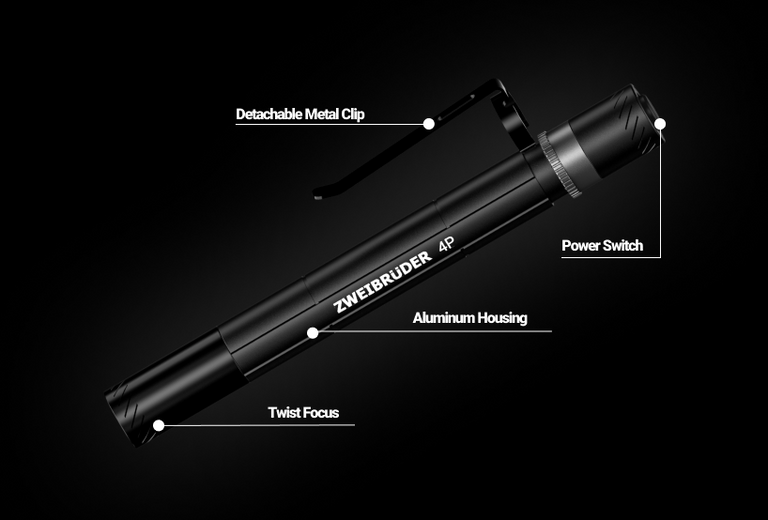 Detachable Metal Clip

Power Switch

ZWEIBRÜDER 4P

Aluminum Housing

Twist Focus